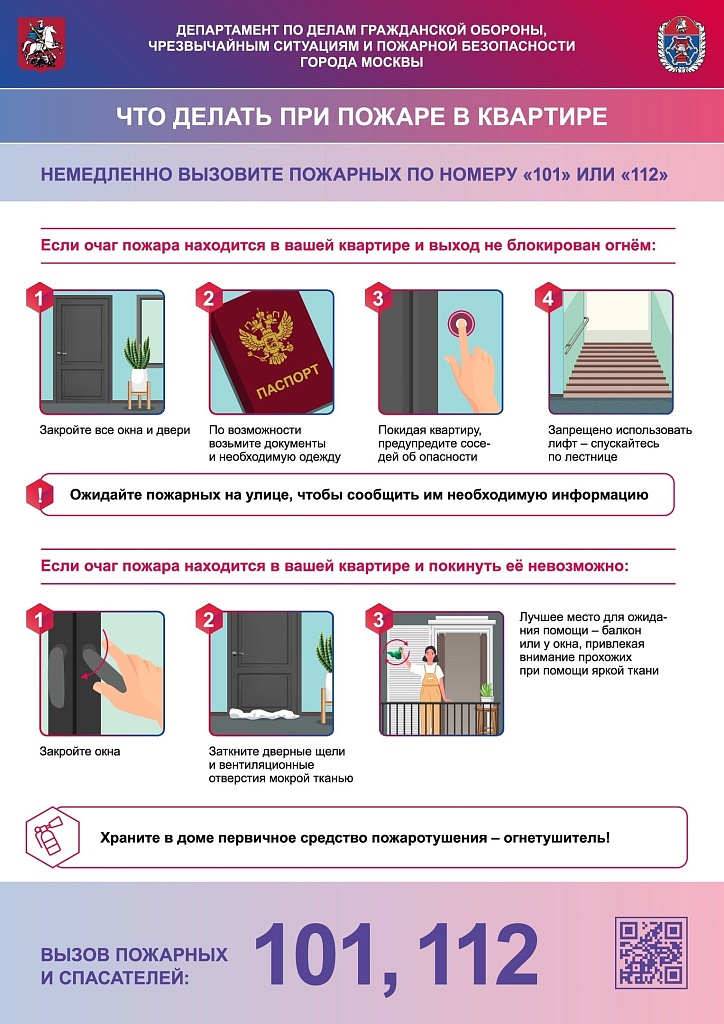 ДЕПАРТАМЕНТ ПО ДЕЛАМ ГРАЖДАНСКОЙ ОБОРОНЫ, ЧРЕЗВЫЧАЙНЫМ СИТУАЦИЯМ И ПОЖАРНОЙ БЕЗОПАСНОСТИ ГОРОДА МОСКВЫ

ЧТО ДЕЛАТЬ ПРИ ПОЖАРЕ В КВАРТИРЕ

НЕМЕДЛЕННО ВЫЗОВИТЕ ПОЖАРНЫХ ПО НОМЕРУ «101» ИЛИ «112»

Если очаг пожара находится в вашей квартире и выход не блокирован огнём:

1
Закройте все окна и двери

2
ПАСПОРТ
По возможности возьмите документы и необходимую одежду

3
Покидая квартиру, предупредите соседей об опасности

4
Запрещено использовать лифт – спускайтесь по лестнице

!
Ожидайте пожарных на улице, чтобы сообщить им необходимую информацию

Если очаг пожара находится в вашей квартире и покинуть её невозможно:

1
Закройте окна

2
Заткните дверные щели и вентиляционные отверстия мокрой тканью

3
Лучшее место для ожидания помощи – балкон или у окна, привлекая внимание прохожих при помощи яркой ткани

Храните в доме первичное средство пожаротушения – огнетушитель!

ВЫЗОВ ПОЖАРНЫХ И СПАСАТЕЛЕЙ: 101, 112