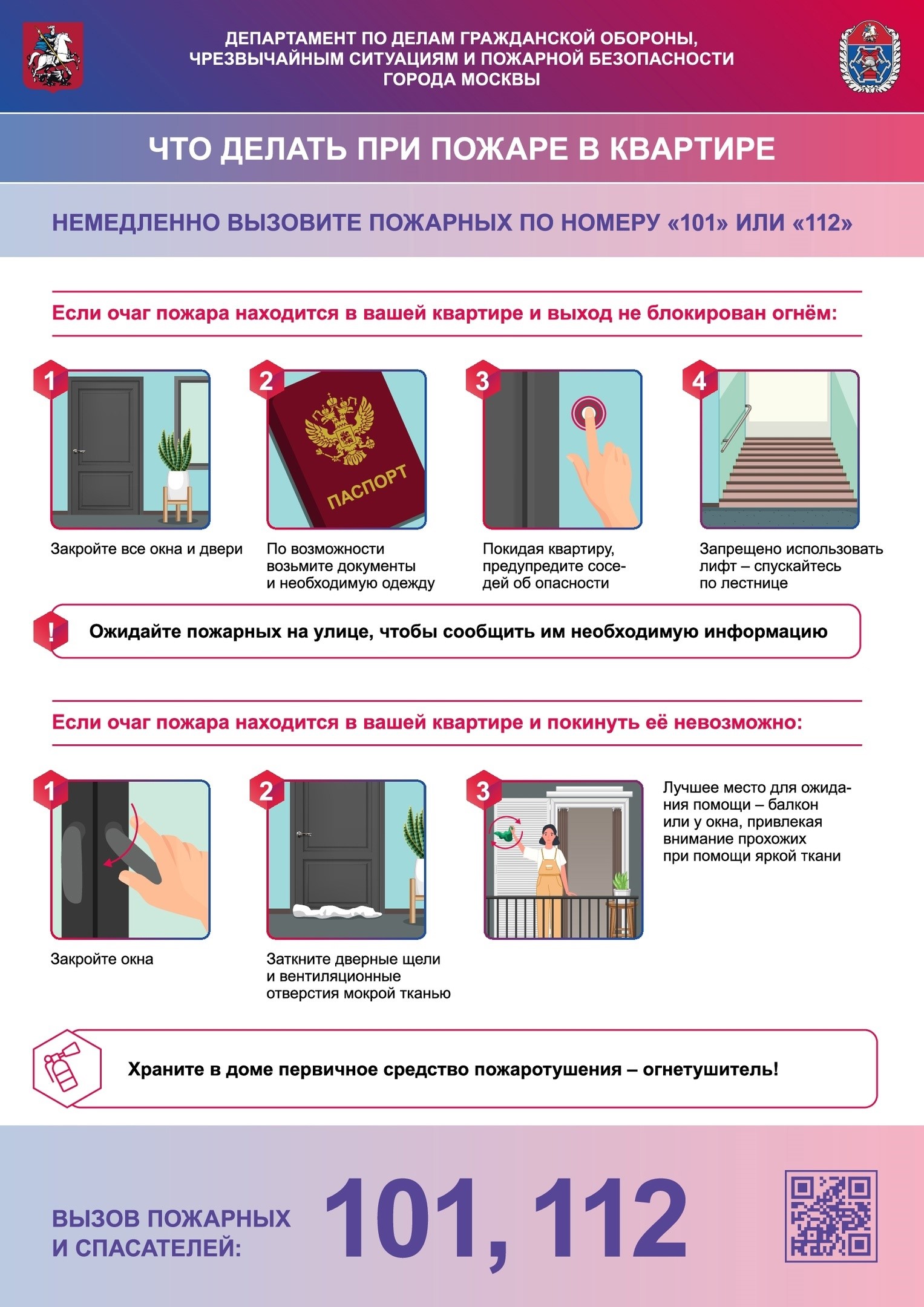 ДЕПАРТАМЕНТ ПО ДЕЛАМ ГРАЖДАНСКОЙ ОБОРОНЫ, ЧРЕЗВЫЧАЙНЫМ СИТУАЦИЯМ И ПОЖАРНОЙ БЕЗОПАСНОСТИ ГОРОДА МОСКВЫ

ЧТО ДЕЛАТЬ ПРИ ПОЖАРЕ В КВАРТИРЕ

НЕМЕДЛЕННО ВЫЗОВИТЕ ПОЖАРНЫХ ПО НОМЕРУ «101» ИЛИ «112»

Если очаг пожара находится в вашей квартире и выход не блокирован огнём:

1
Закройте все окна и двери

2
ПАСПОРТ
По возможности возьмите документы и необходимую одежду

3
Покидая квартиру, предупредите соседей об опасности

4
Запрещено использовать лифт – спускайтесь по лестнице

!
Ожидайте пожарных на улице, чтобы сообщить им необходимую информацию

Если очаг пожара находится в вашей квартире и покинуть её невозможно:

1
Закройте окна

2
Заткните дверные щели и вентиляционные отверстия мокрой тканью

3
Лучшее место для ожидания помощи – балкон или у окна, привлекая внимание прохожих при помощи яркой ткани

Храните в доме первичное средство пожаротушения – огнетушитель!

ВЫЗОВ ПОЖАРНЫХ И СПАСАТЕЛЕЙ: 101, 112